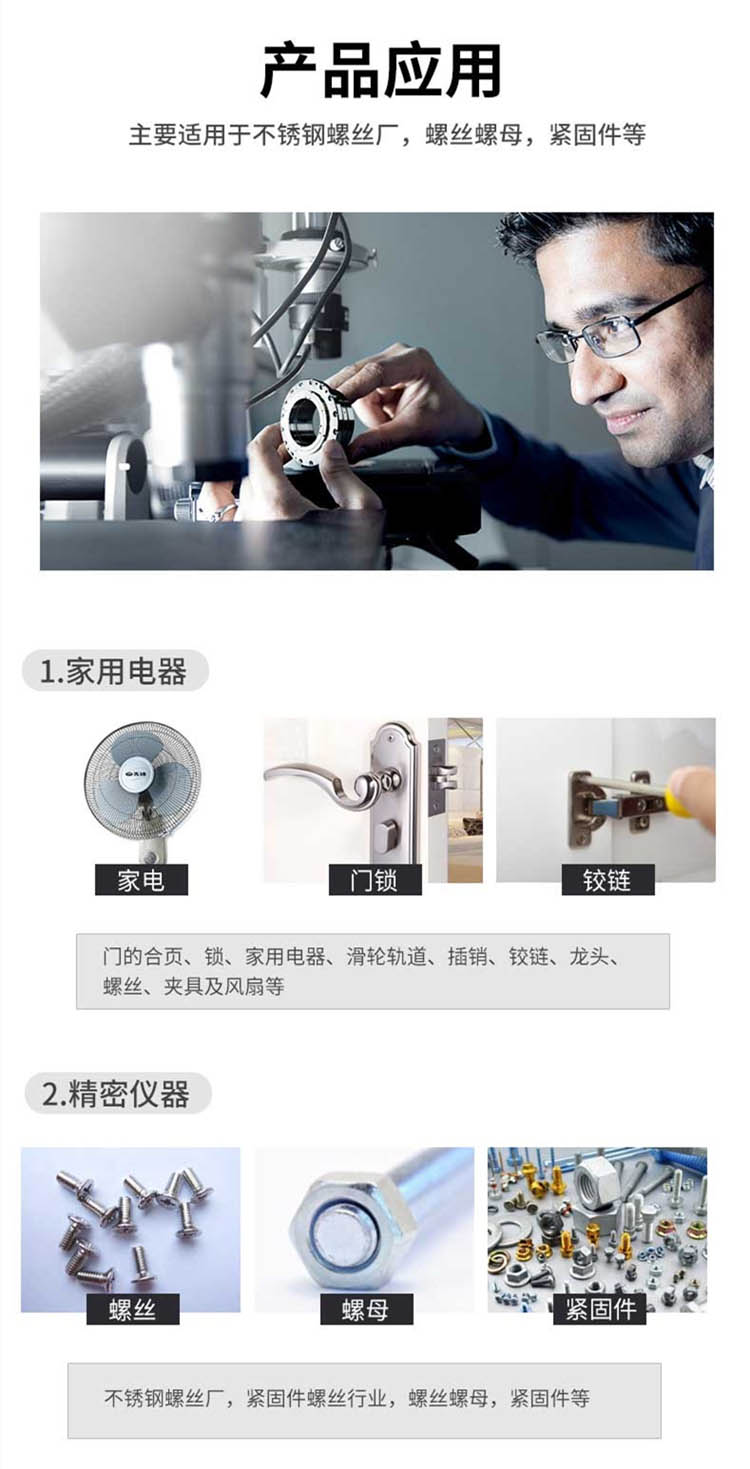 产品应用

主要适用于不锈钢螺丝厂，螺丝螺母，紧固件等

1.家用电器

家电

门锁

铰链

门的合页、锁、家用电器、滑轮轨道、插销、铰链、龙头、螺丝、夹具及风扇等

2.精密仪器

螺丝

螺母

紧固件

不锈钢螺丝厂，紧固件螺丝行业，螺丝螺母，紧固件等